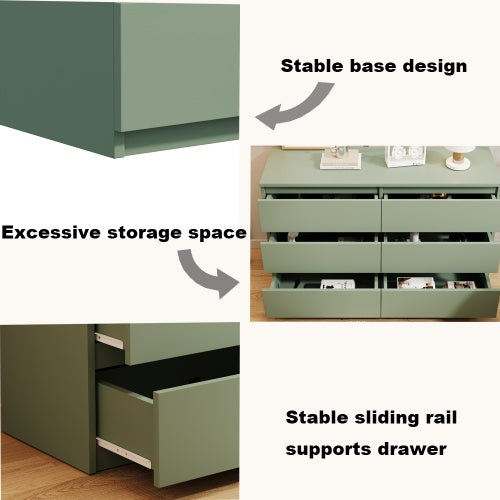 Stable base design

Excessive storage space

Stable sliding rail supports drawer