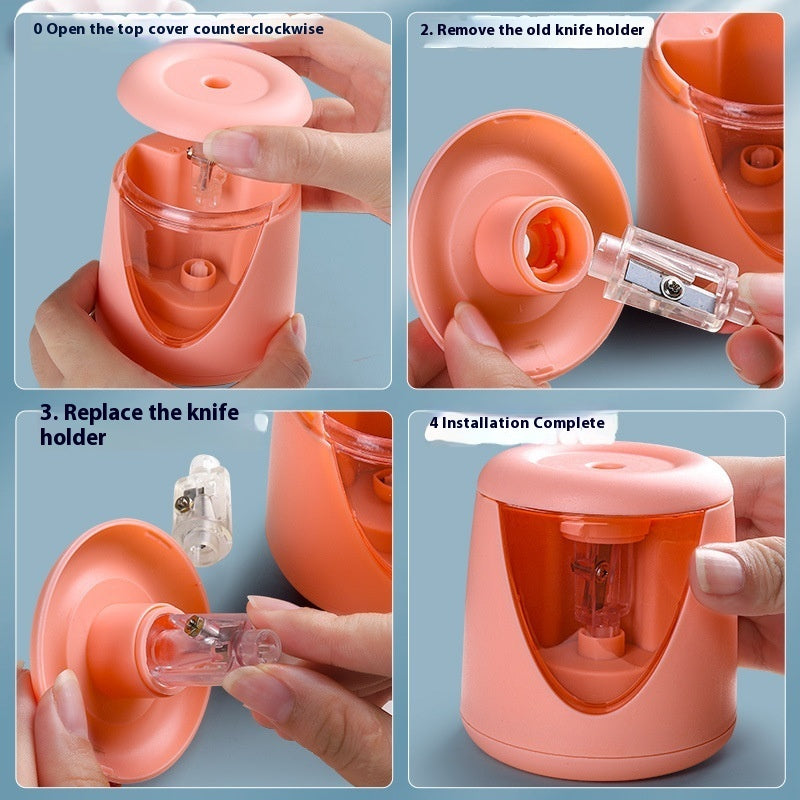 0 Open the top cover counterclockwise

2. Remove the old knife holder

3. Replace the knife holder

4 Installation Complete